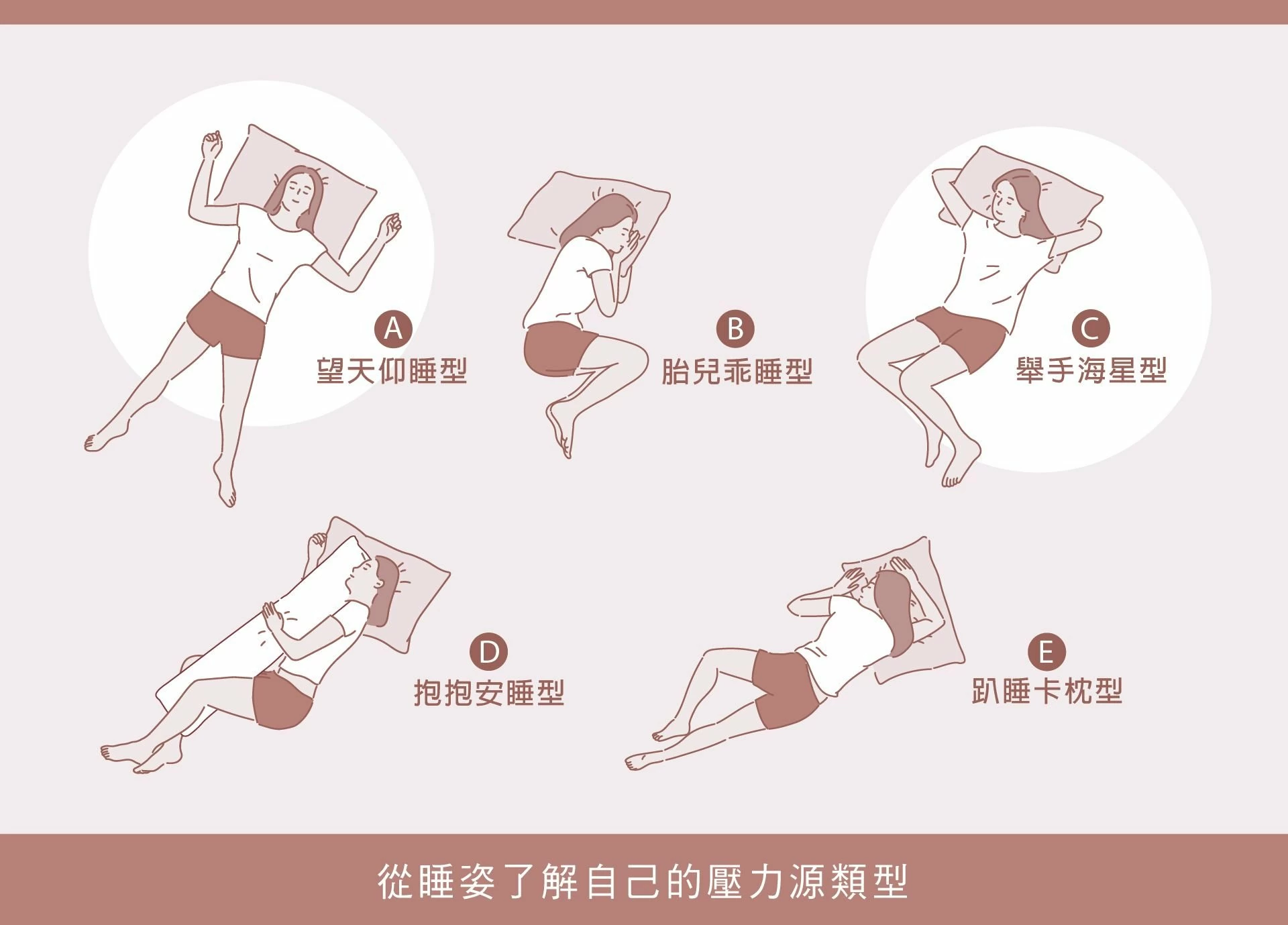 A
望天仰睡型

B
胎兒乖睡型

C
舉手海星型

D
抱抱安睡型

E
趴睡卡枕型

從睡姿了解自己的壓力源類型